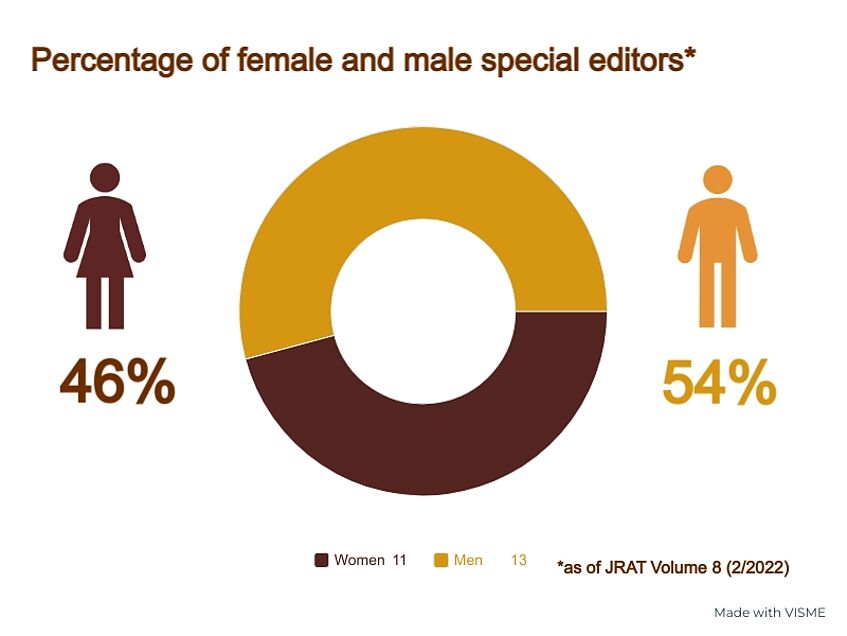 Percentage of female and male special editors*

46%

54%

Women 11 Men 13

*as of JRAT Volume 8 (2/2022)

Made with VISME