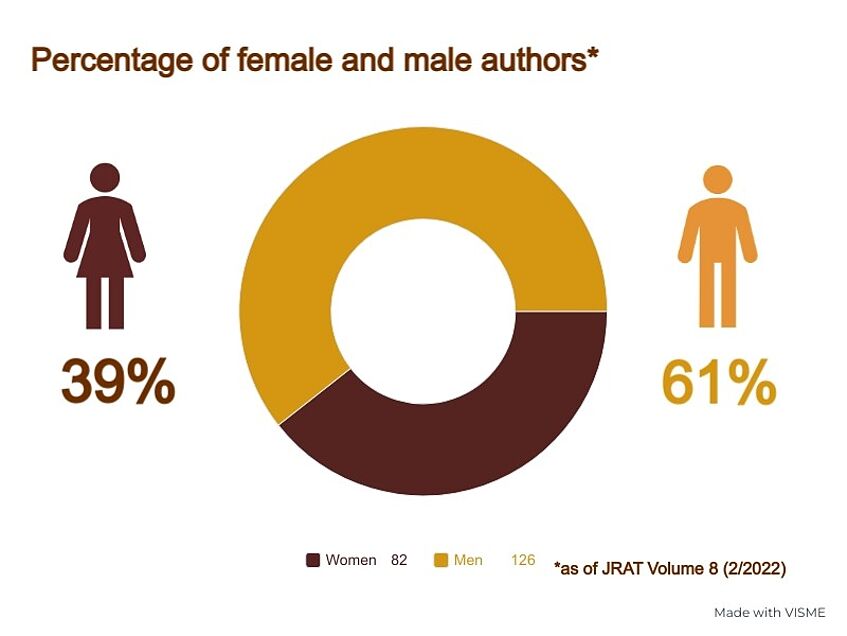 Percentage of female and male authors*

39%

61%

Women 82 Men 126 *as of JRAT Volume 8 (2/2022)

Made with VISME